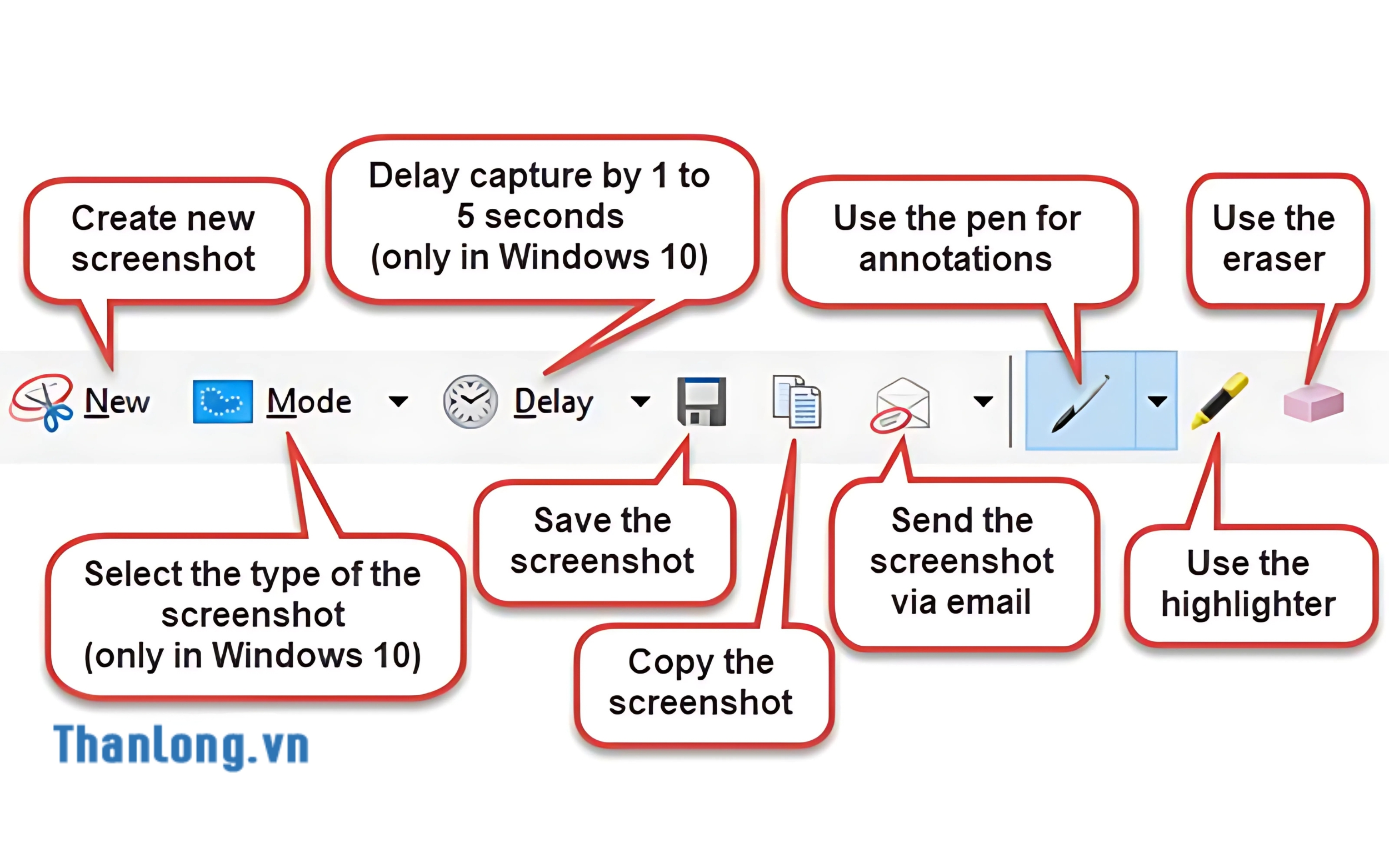 Create new screenshot

Delay capture by 1 to 5 seconds (only in Windows 10)

Use the pen for annotations

Use the eraser

New

Mode

Delay

Select the type of the screenshot (only in Windows 10)

Save the screenshot

Copy the screenshot

Send the screenshot via email

Use the highlighter

Thanlong.vn